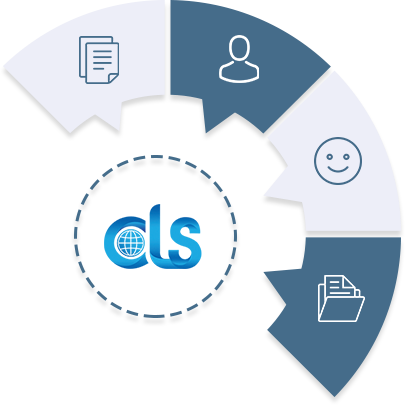 cls