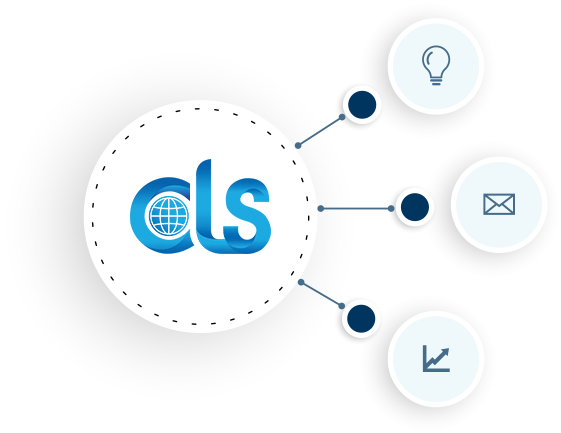 cls